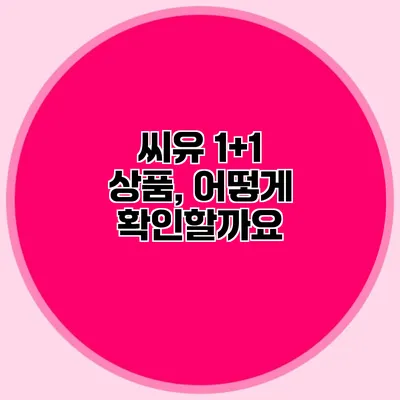 씨유 1+1
상품, 어떻게
확인할까요