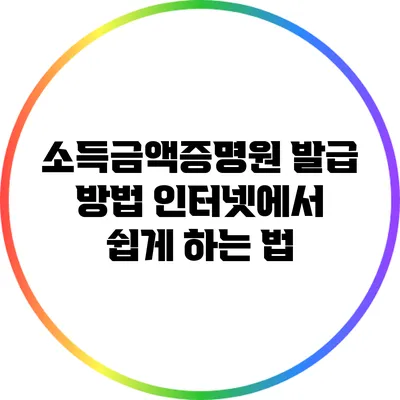 소득금액증명원 발급 방법 인터넷에서 쉽게 하는 법