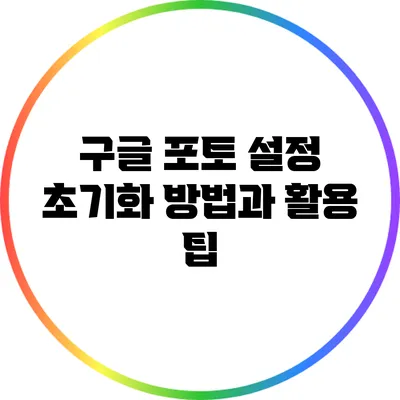 구글 포토 설정 초기화 방법과 활용 팁