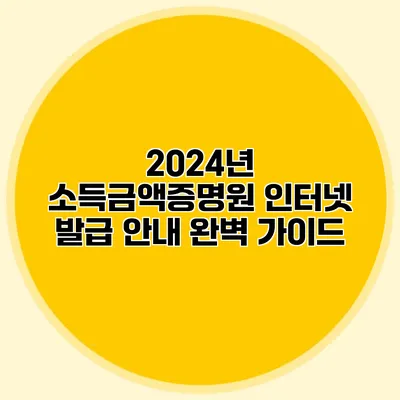 2024년 소득금액증명원 인터넷 발급 안내 완벽 가이드