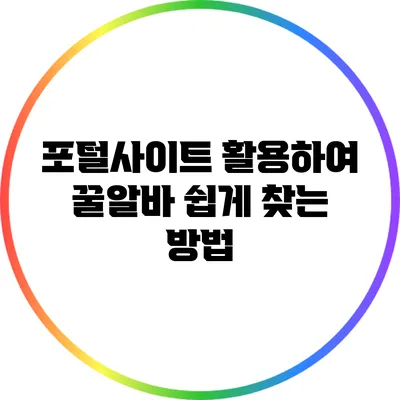 포털사이트 활용하여 꿀알바 쉽게 찾는 방법