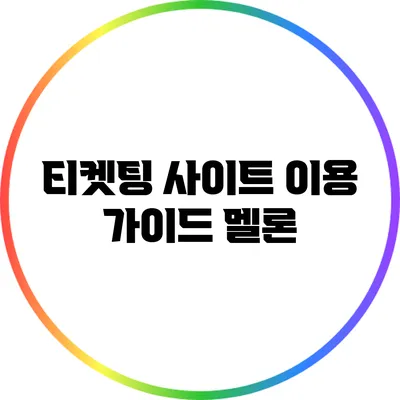 티켓팅 사이트 이용 가이드 멜론