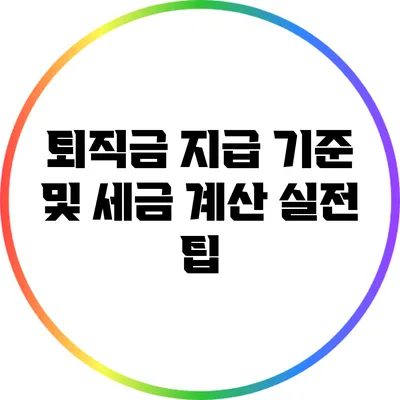 퇴직금 지급 기준 및 세금 계산 실전 팁