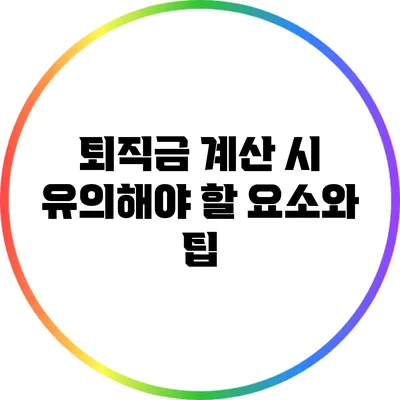 퇴직금 계산 시 유의해야 할 요소와 팁