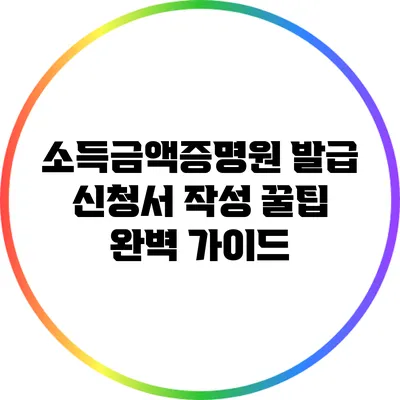 소득금액증명원 발급 신청서 작성 꿀팁 완벽 가이드