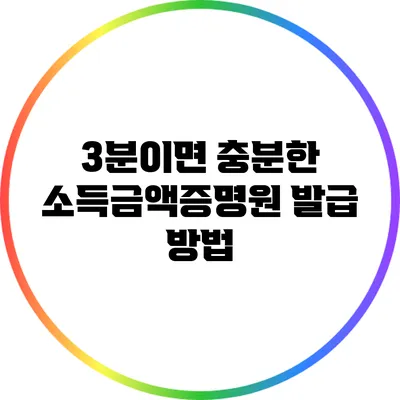 3분이면 충분한 소득금액증명원 발급 방법